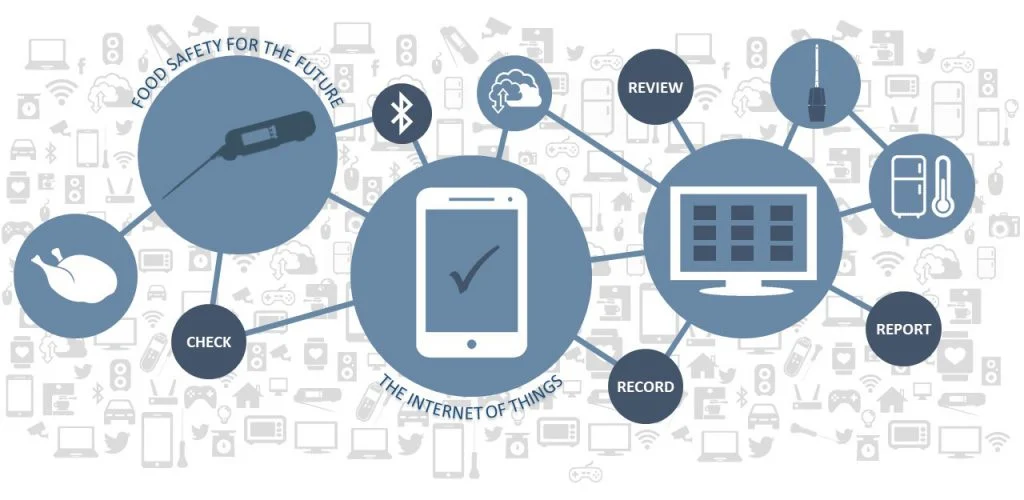 FOOD SAFETY FOR THE FUTURE

REVIEW

CHECK

THE INTERNET OF THINGS

RECORD

REPORT